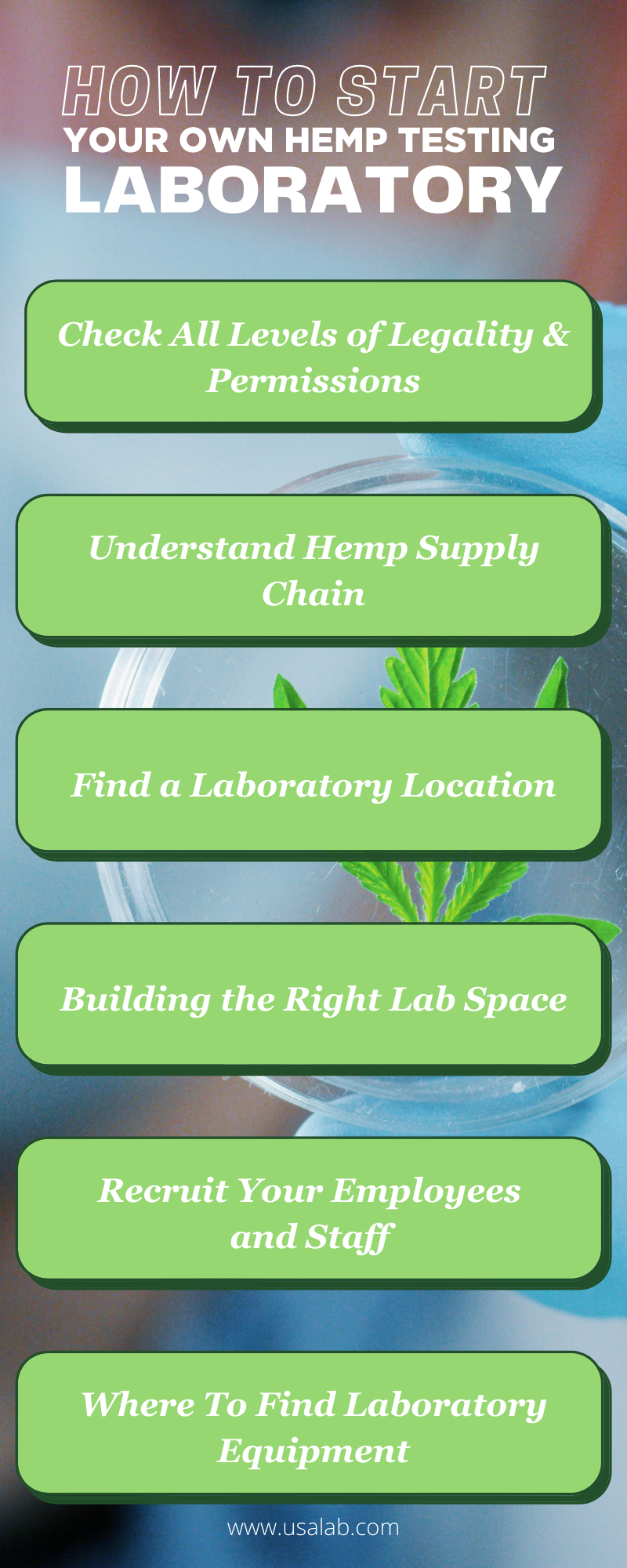 HOW TO START
YOUR OWN HEMP TESTING
LABORATORY

Check All Levels of Legality & Permissions

Understand Hemp Supply Chain

Find a Laboratory Location

Building the Right Lab Space

Recruit Your Employees and Staff

Where To Find Laboratory Equipment

www.usalab.com